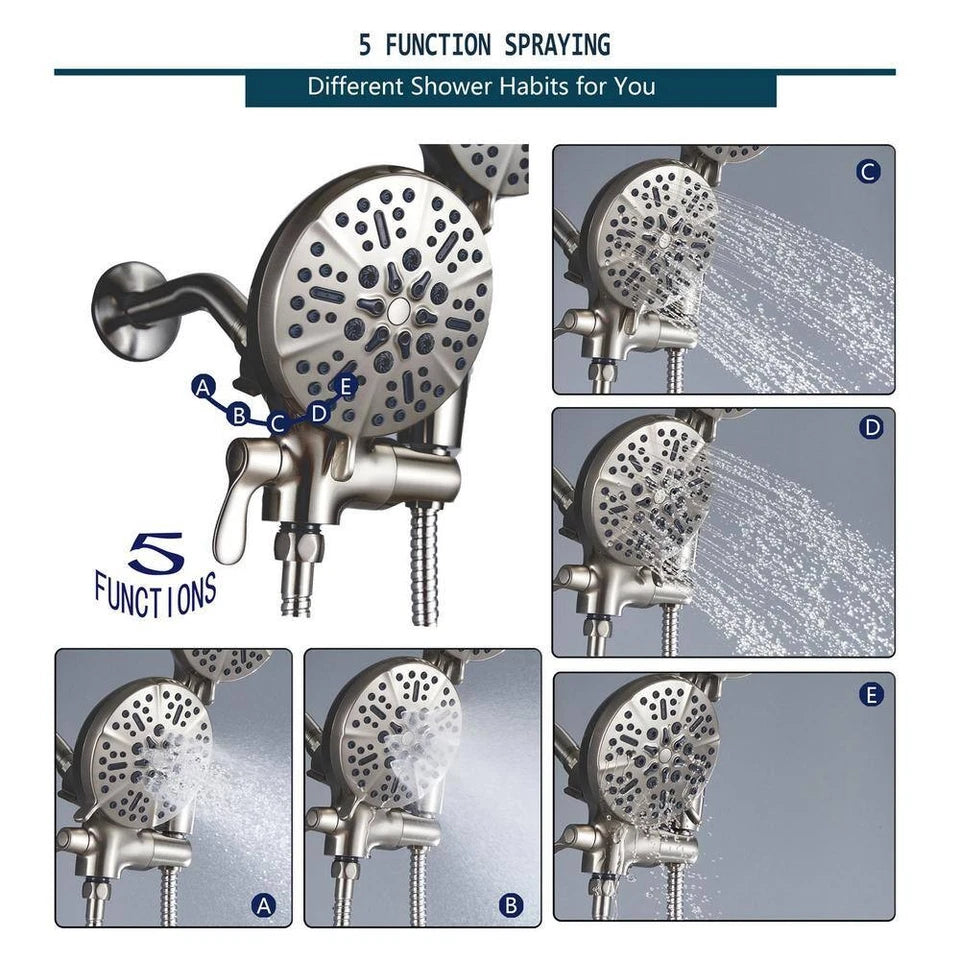 5 FUNCTION SPRAYING

Different Shower Habits for You

A B C D E

5 FUNCTIONS

C

D

E

A

B