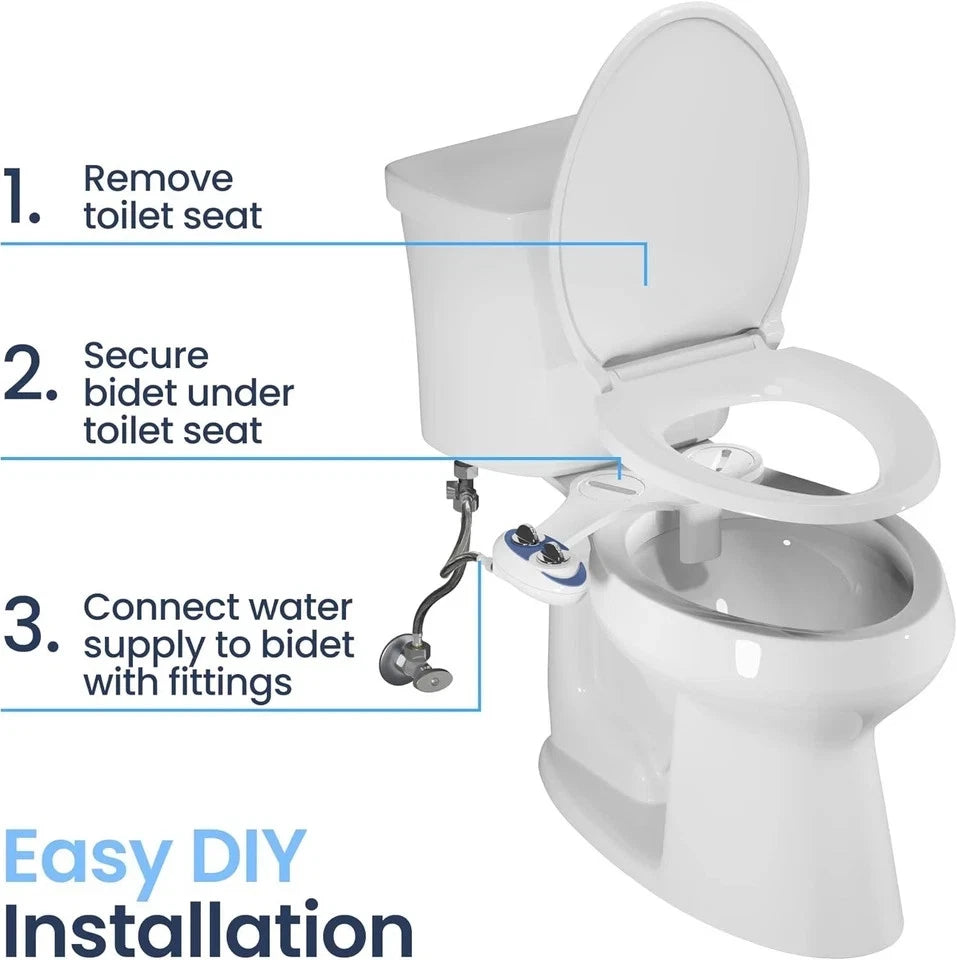 1. Remove toilet seat

2. Secure bidet under toilet seat

3. Connect water supply to bidet with fittings

Easy DIY Installation